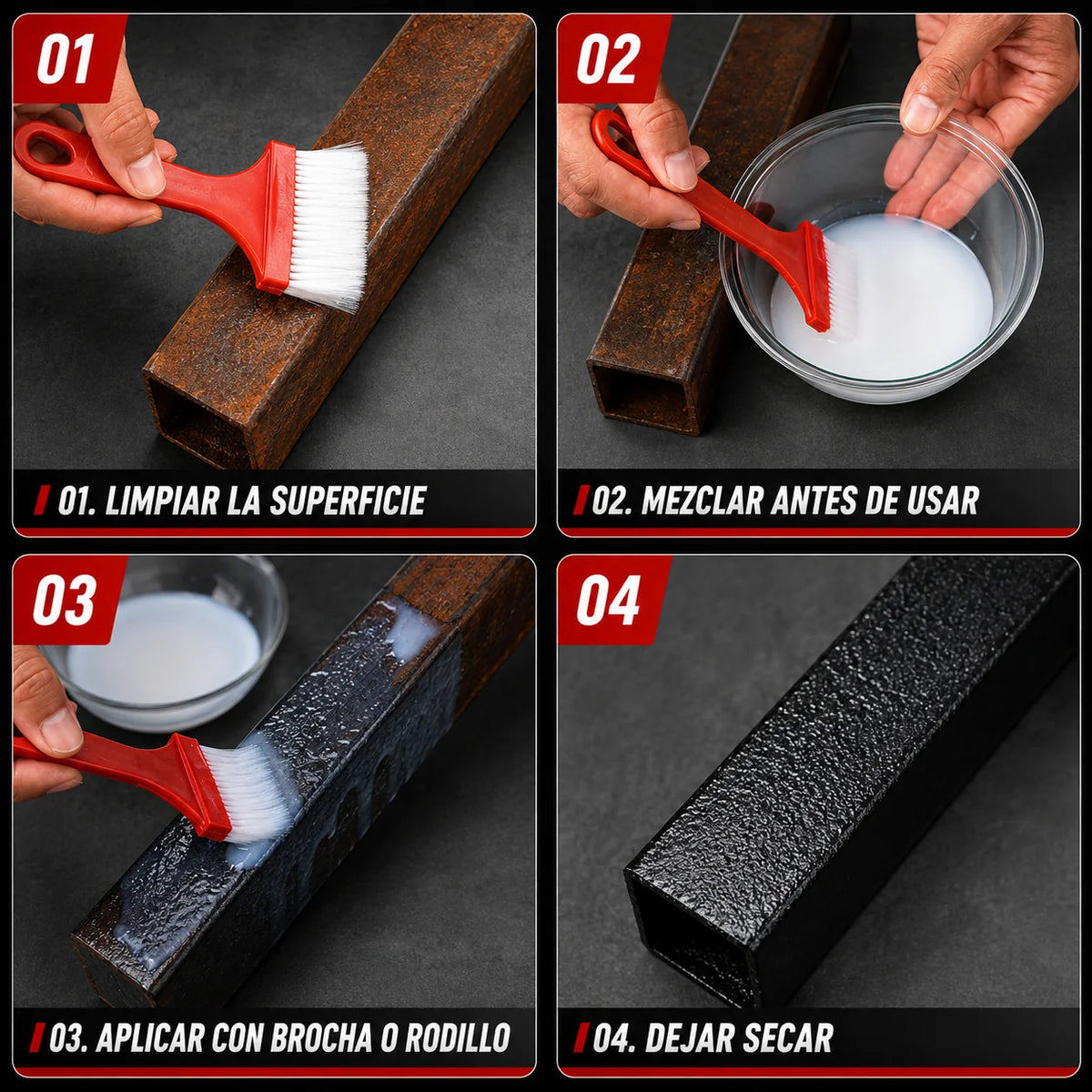 01

01. LIMPIAR LA SUPERFICIE

02

02. MEZCLAR ANTES DE USAR

03

03. APLICAR CON BROCHA O RODILLO

04

04. DEJAR SECAR